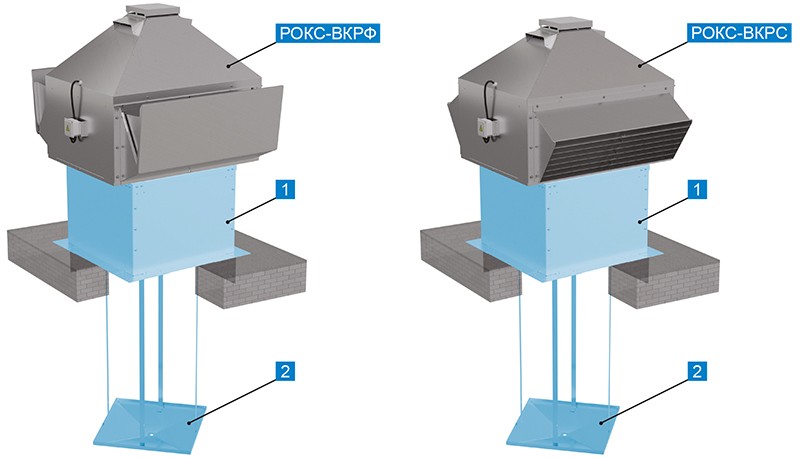 РОКС-ВКРФ
1
2
РОКС-ВКРС
1
2